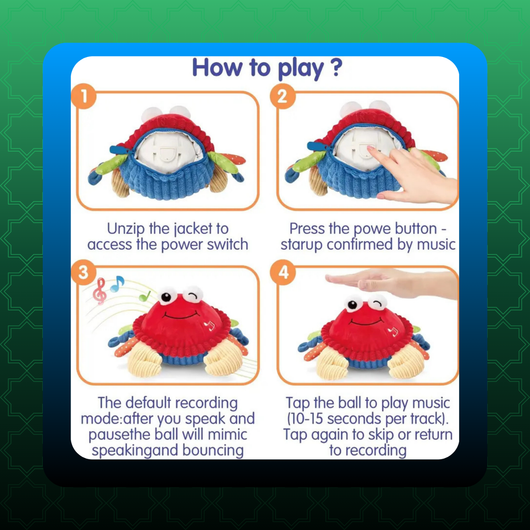 How to play ?

1

Unzip the jacket to access the power switch

2

Press the powe button - starup confirmed by music

3

The default recording mode:after you speak and pausethe ball will mimic speakingand bouncing

4

Tap the ball to play music (10-15 seconds per track). Tap again to skip or return to recording