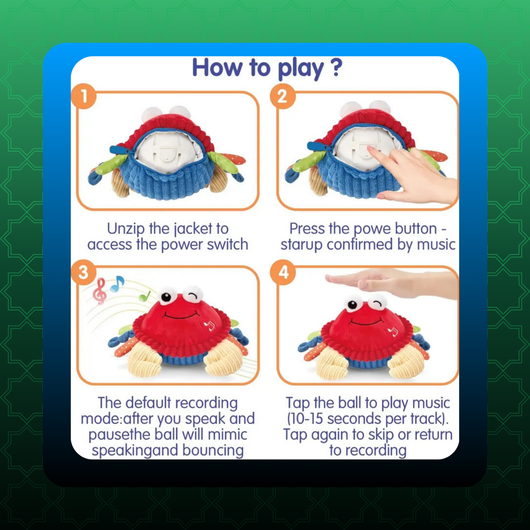 How to play ?

1

Unzip the jacket to access the power switch

2

Press the powe button - starup confirmed by music

3

The default recording mode:after you speak and pausethe ball will mimic speakingand bouncing

4

Tap the ball to play music (10-15 seconds per track). Tap again to skip or return to recording